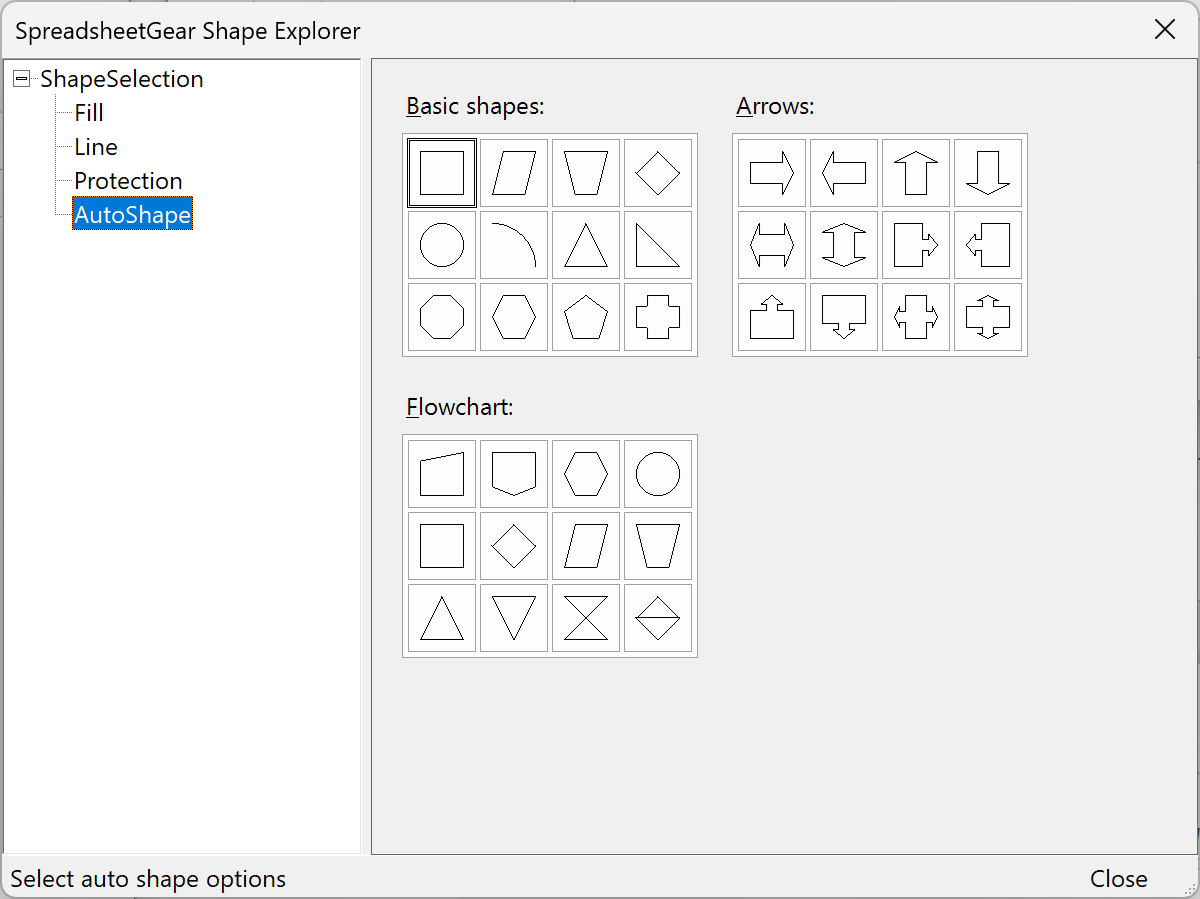 SpreadsheetGear Shape Explorer

ShapeSelection
Fill
Line
Protection
AutoShape

Basic shapes:

Arrows:

Flowchart:

Select auto shape options

Close